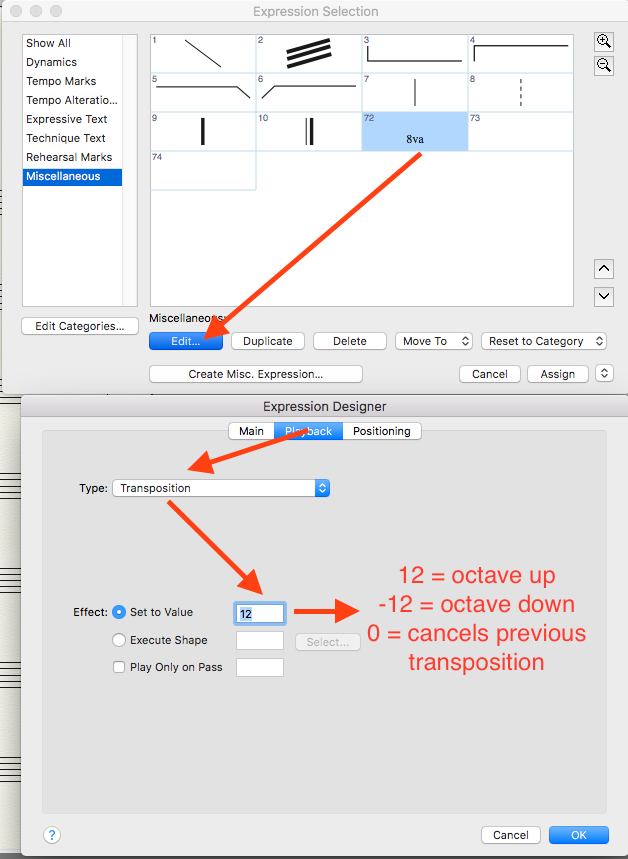 Expression Selection

Show All
Dynamics
Tempo Marks
Tempo Alteratio...
Expressive Text
Technique Text
Rehearsal Marks
Miscellaneous

1
2
3
4
5
6
7
8
9
10
72
8va
73
74

Edit Categories...

Miscellaneous

Edit...
Duplicate
Delete
Move To
Reset to Category

Create Misc. Expression...
Cancel
Assign

Expression Designer

Main
Playback
Positioning

Type: Transposition

Effect: Set to Value 12
Execute Shape
Select...
Play Only on Pass

12 = octave up
-12 = octave down
0 = cancels previous transposition

?
Cancel
OK